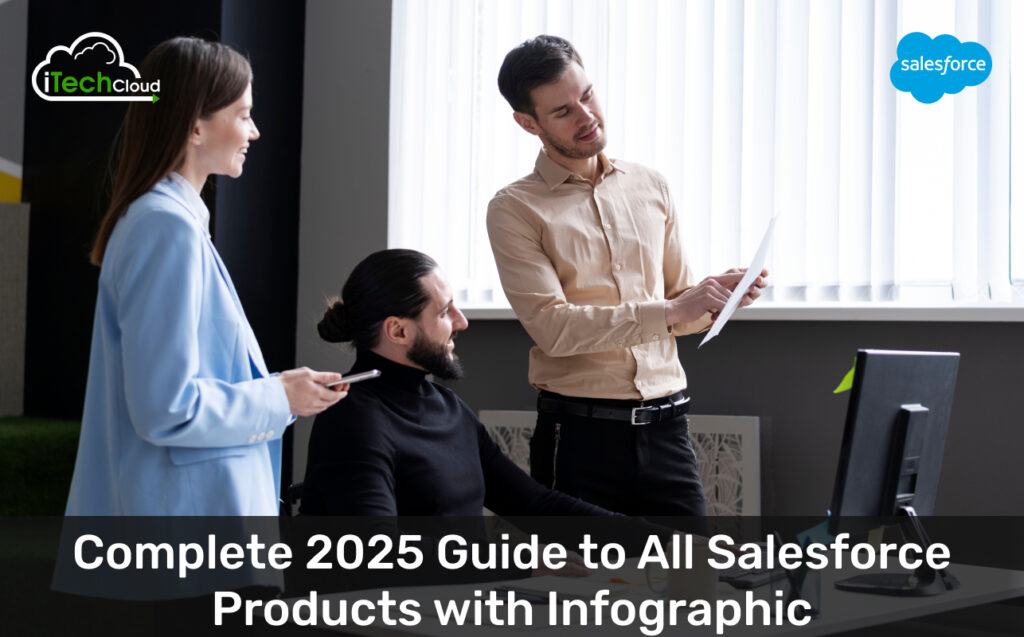 iTechCloud

salesforce

Complete 2025 Guide to All Salesforce Products with Infographic